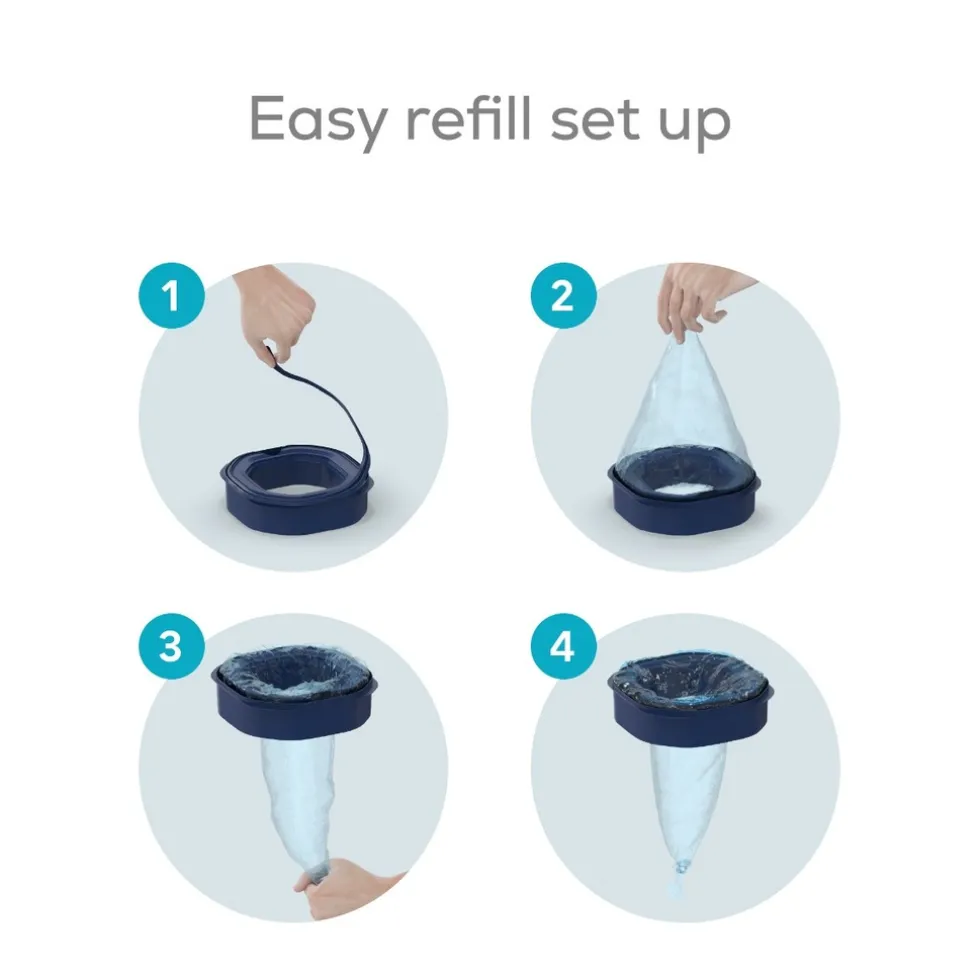 Easy refill set up

1

2

3

4