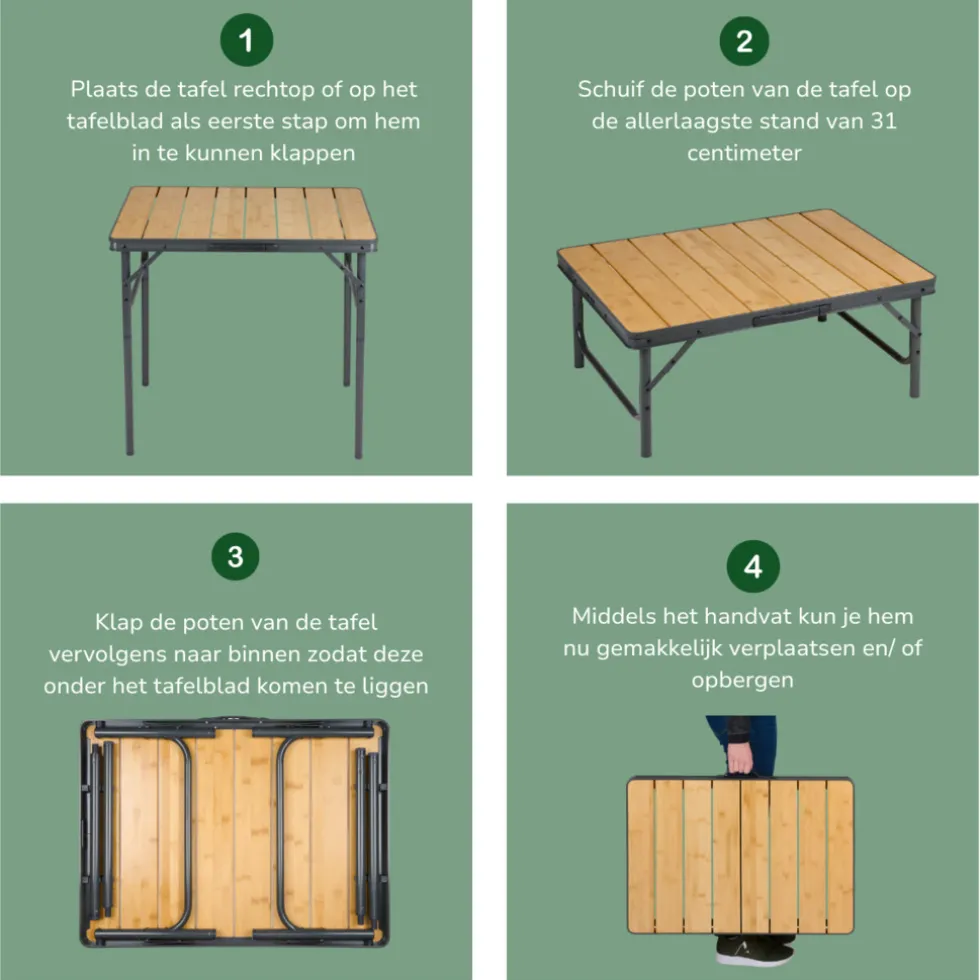 1

Plaats de tafel rechtop of op het tafelblad als eerste stap om hem in te kunnen klappen

2

Schuif de poten van de tafel op de allerlaagste stand van 31 centimeter

3

Klap de poten van de tafel vervolgens naar binnen zodat deze onder het tafelblad komen te liggen

4

Middels het handvat kun je hem nu gemakkelijk verplaatsen en/ of opbergen