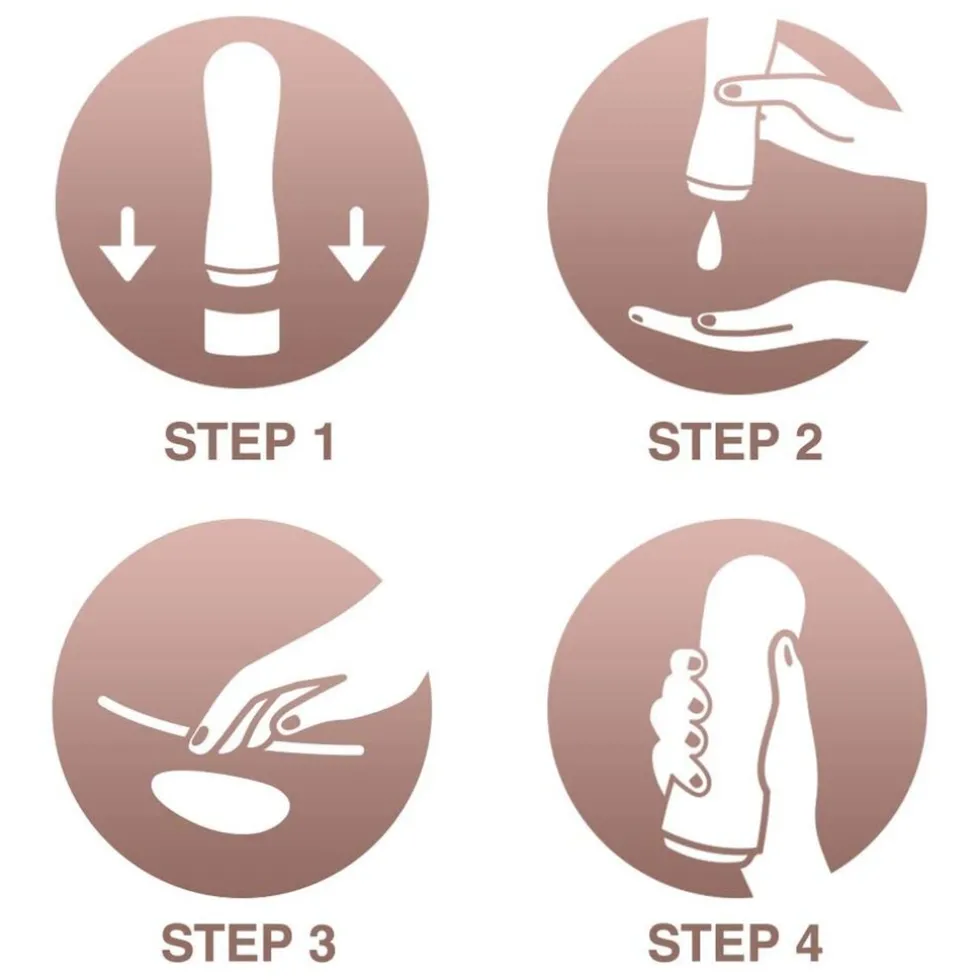 STEP 1

STEP 2

STEP 3

STEP 4