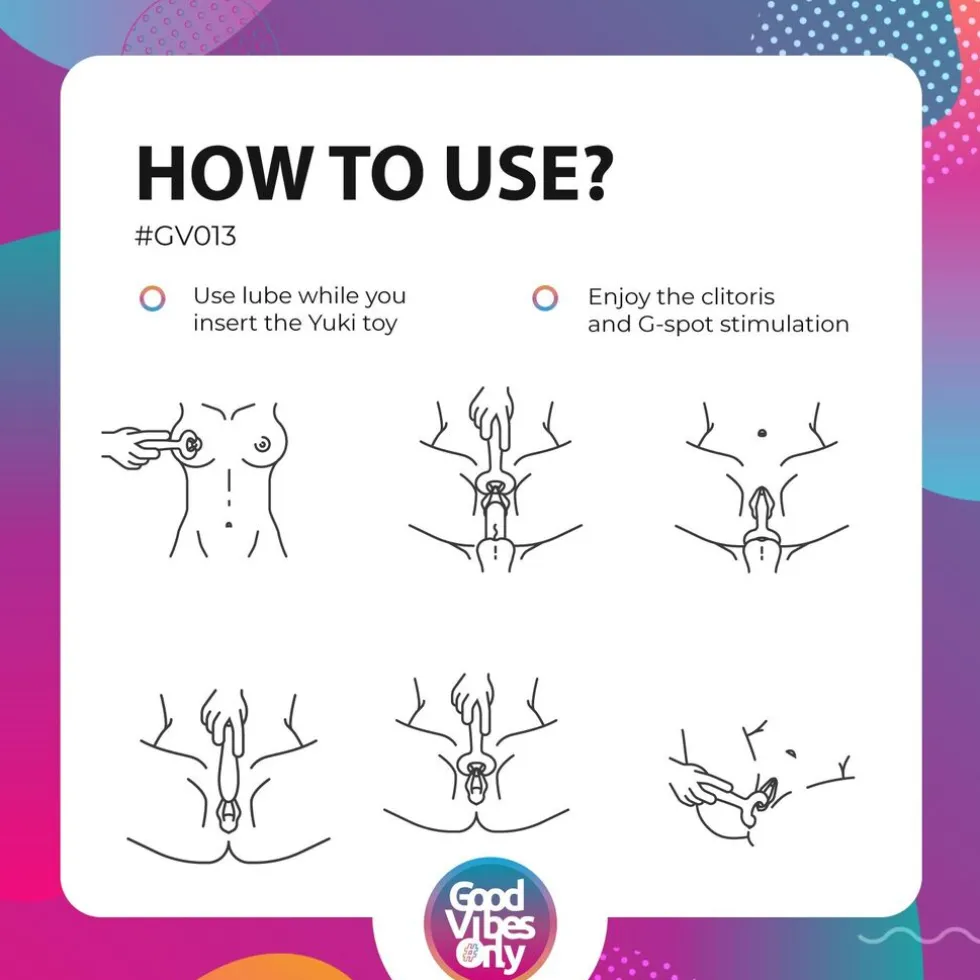 HOW TO USE?

#GV013

Use lube while you insert the Yuki toy

Enjoy the clitoris and G-spot stimulation

Good Vibes Only