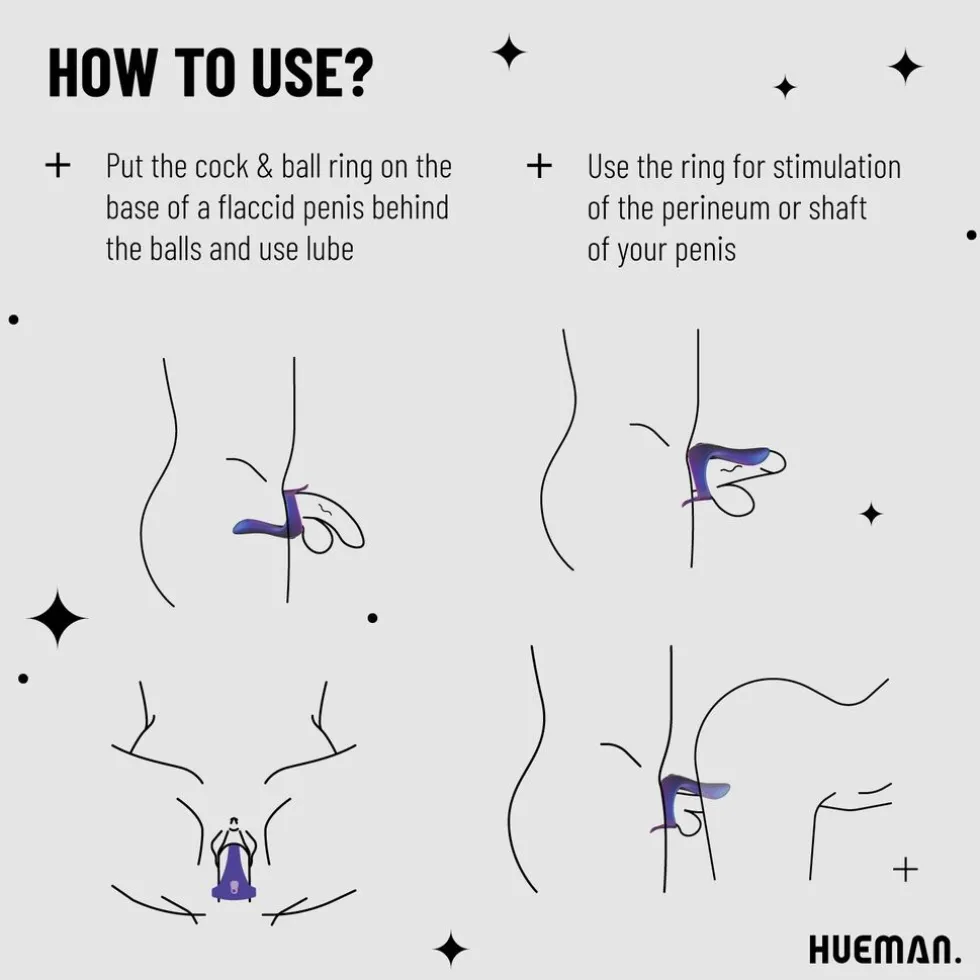 HOW TO USE?

+ Put the cock & ball ring on the base of a flaccid penis behind the balls and use lube

+ Use the ring for stimulation of the perineum or shaft of your penis

HUEMAN.