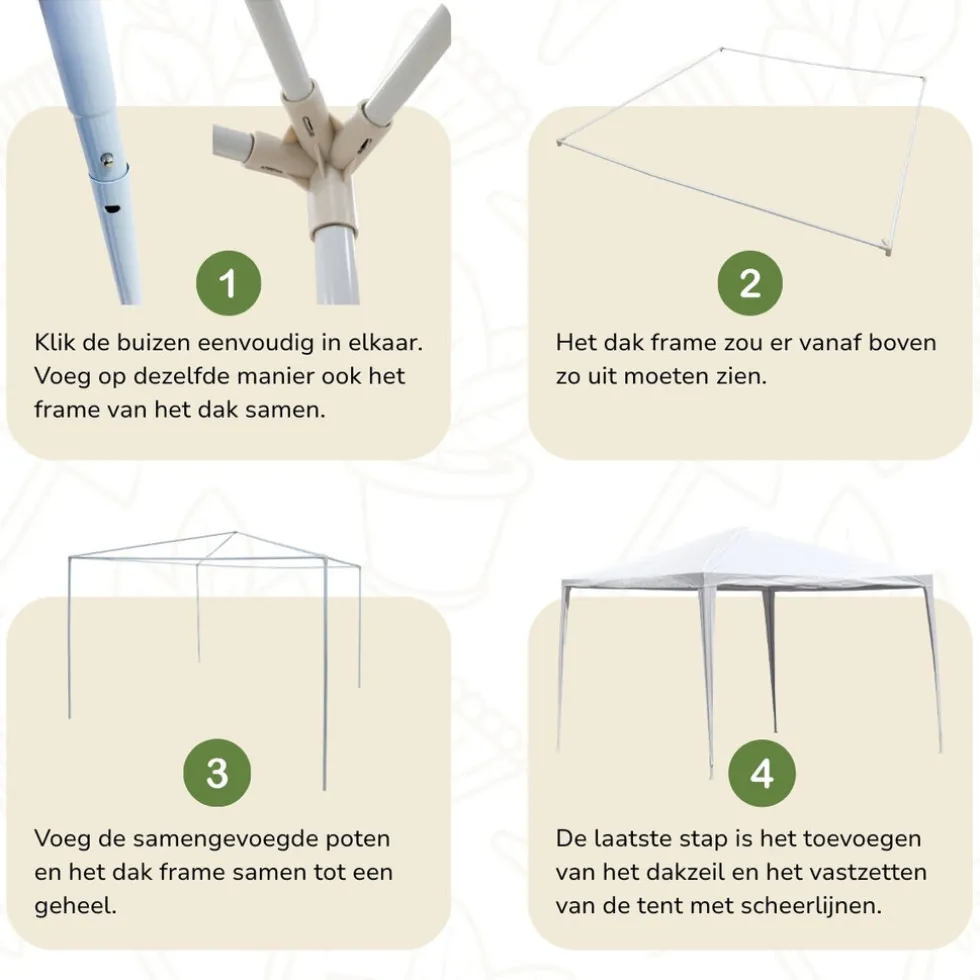 1

Klik de buizen eenvoudig in elkaar. Voeg op dezelfde manier ook het frame van het dak samen.

2

Het dak frame zou er vanaf boven zo uit moeten zien.

3

Voeg de samengevoegde poten en het dak frame samen tot een geheel.

4

De laatste stap is het toevoegen van het dakzeil en het vastzetten van de tent met scheerlijnen.